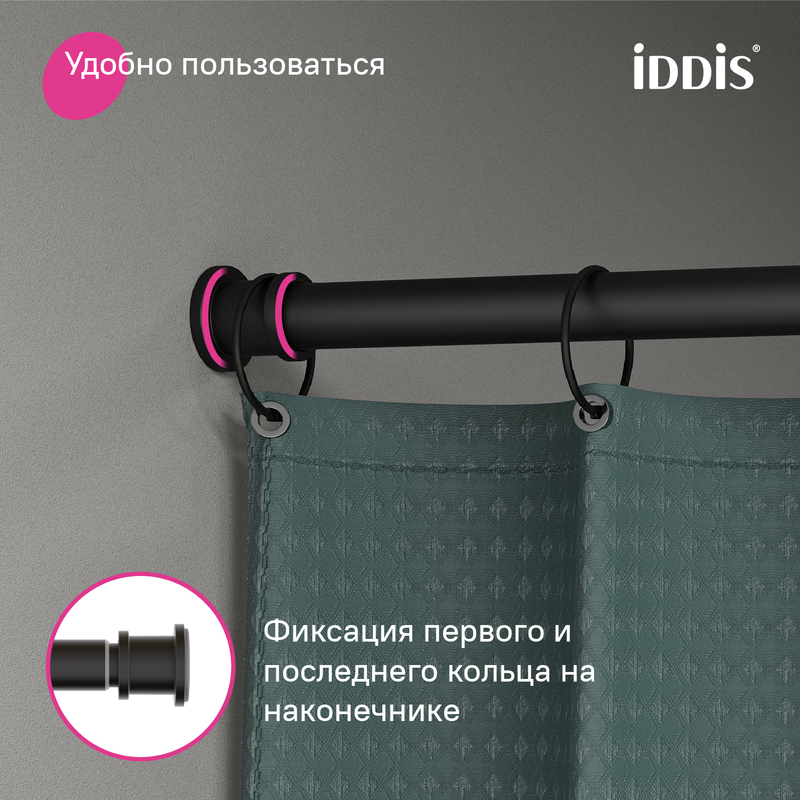 Удобно пользоваться

iDDiS®

Фиксация первого и последнего кольца на наконечнике