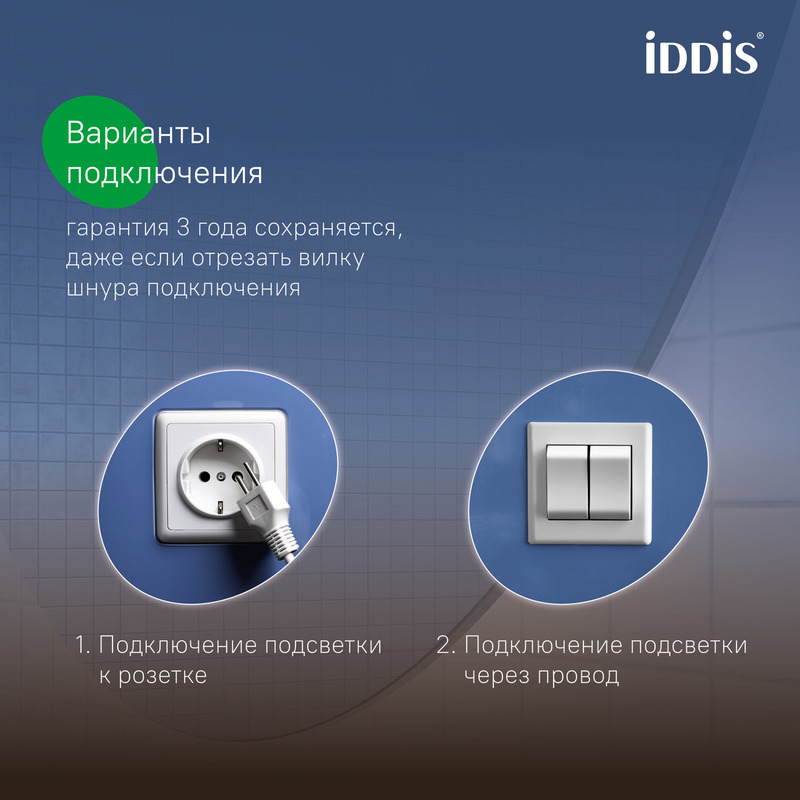 iDDiS®

Варианты подключения

гарантия 3 года сохраняется, даже если отрезать вилку шнура подключения

1. Подключение подсветки к розетке

2. Подключение подсветки через провод