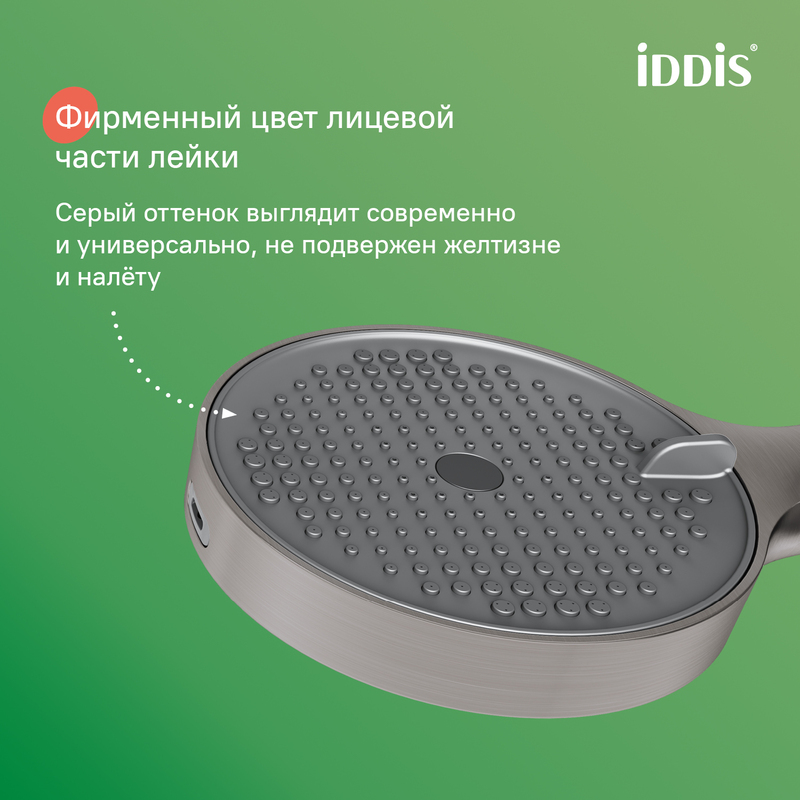 iDDiS®

Фирменный цвет лицевой части лейки

Серый оттенок выглядит современно и универсально, не подвержен желтизне и налёту