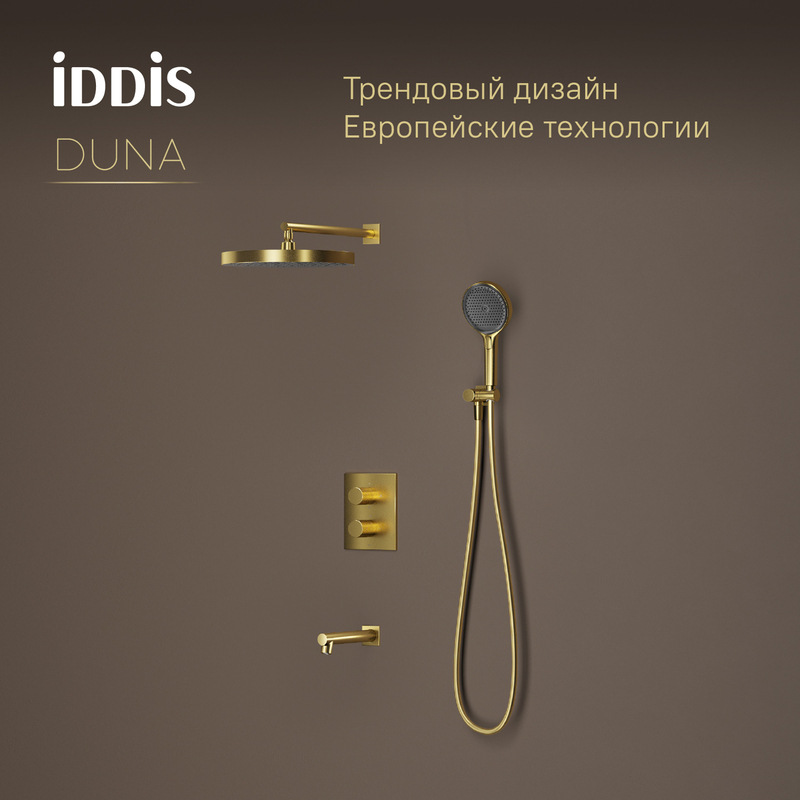 iDDiS
DUNA

Трендовый дизайн
Европейские технологии