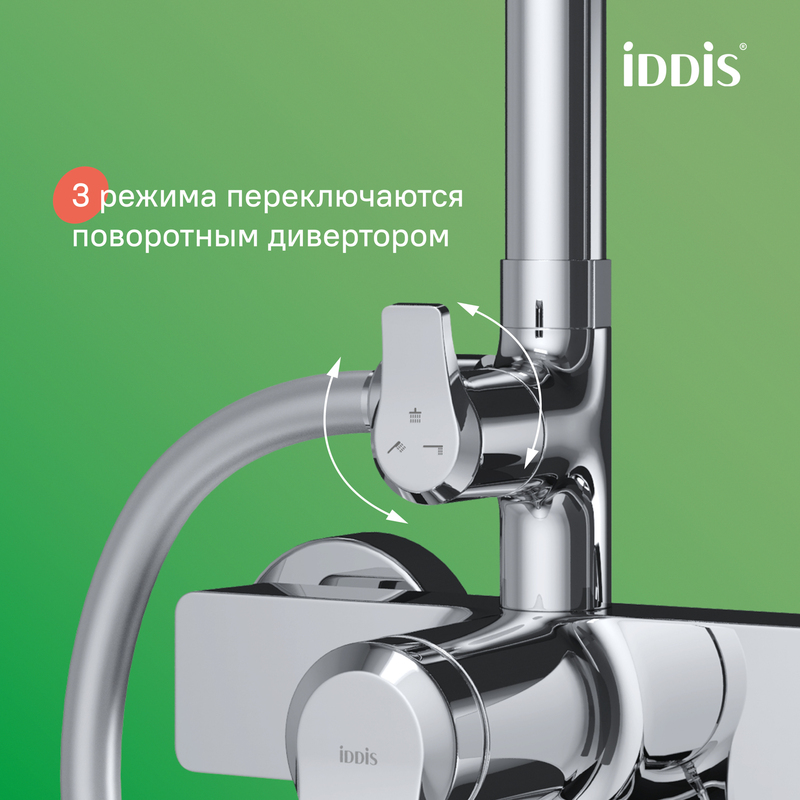 iDDiS®

3 режима переключаются поворотным дивертором

iDDiS