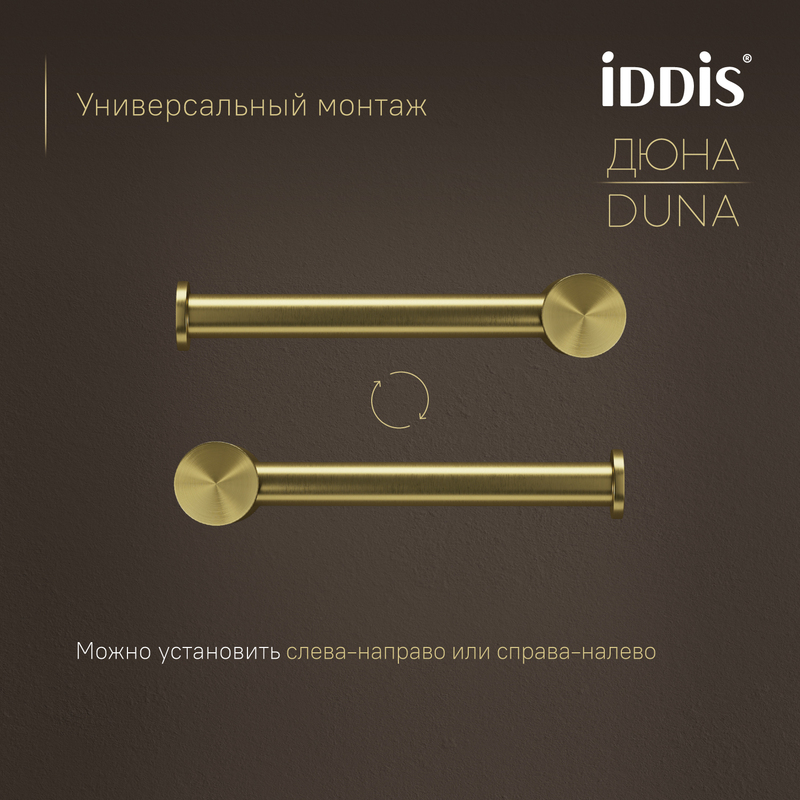 Универсальный монтаж

iDDiS®

ДЮНА

DUNA

Можно установить слева-направо или справа-налево