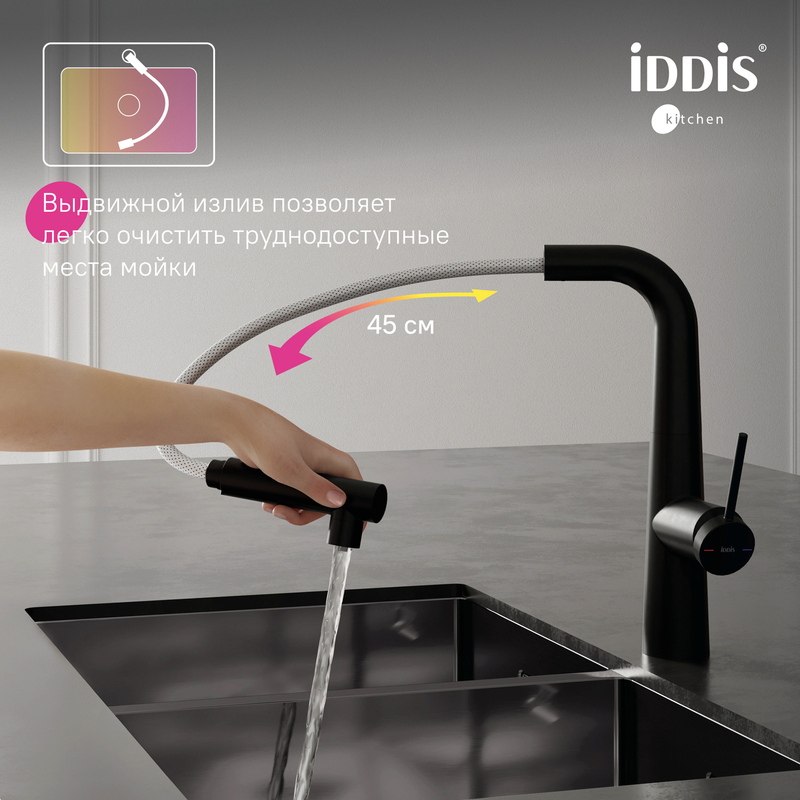 iDDiS®
kitchen

Выдвижной излив позволяет легко очистить труднодоступные места мойки

45 см

iddis