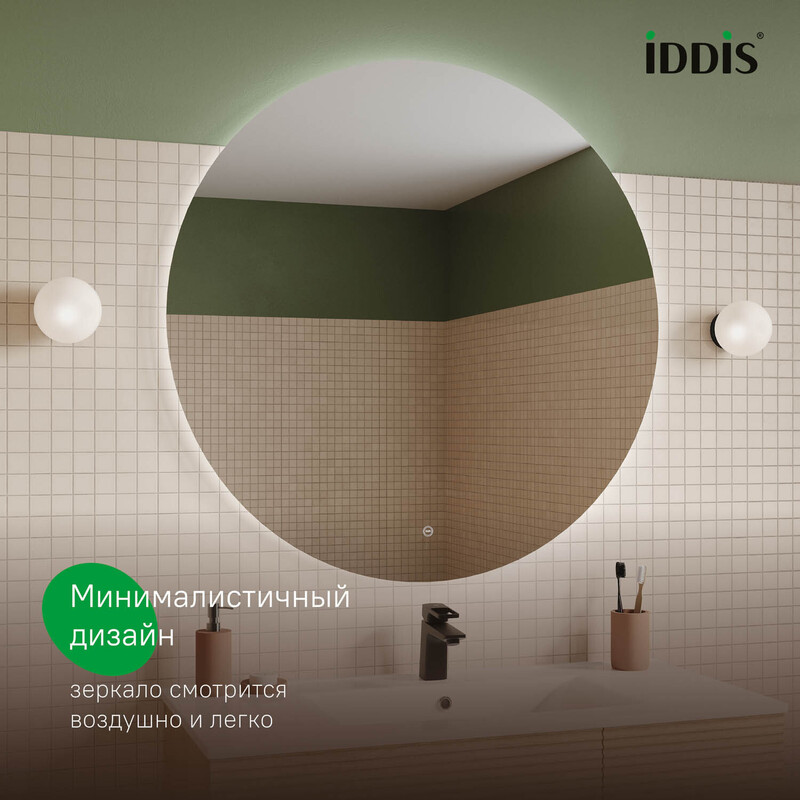 IDDIS®

Минималистичный дизайн

зеркало смотрится воздушно и легко