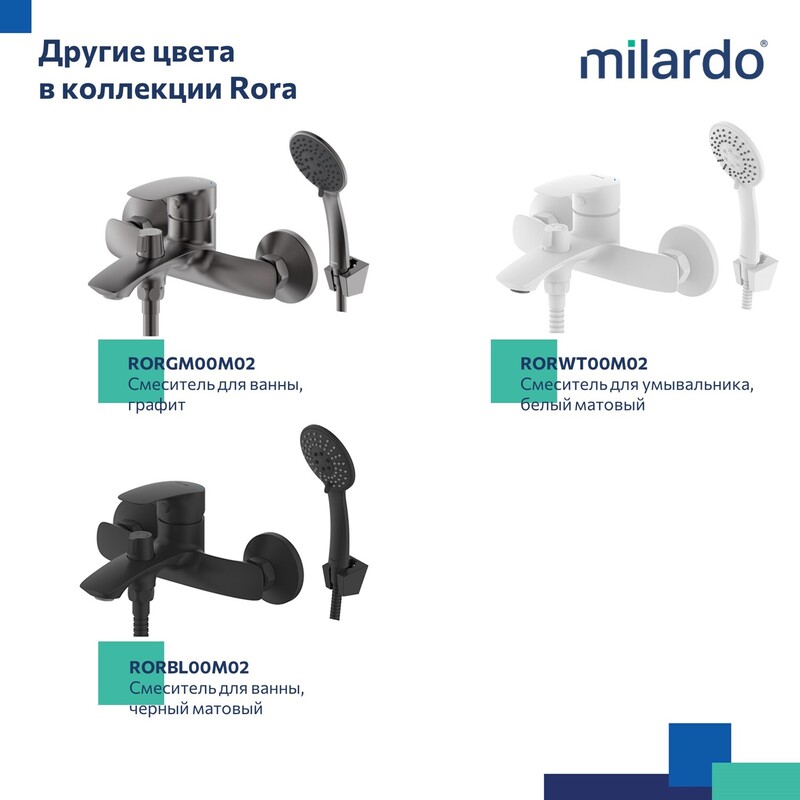 Другие цвета в коллекции Rora

milardo®

RORGM00M02
Смеситель для ванны, графит

RORWT00M02
Смеситель для умывальника, белый матовый

RORBL00M02
Смеситель для ванны, черный матовый