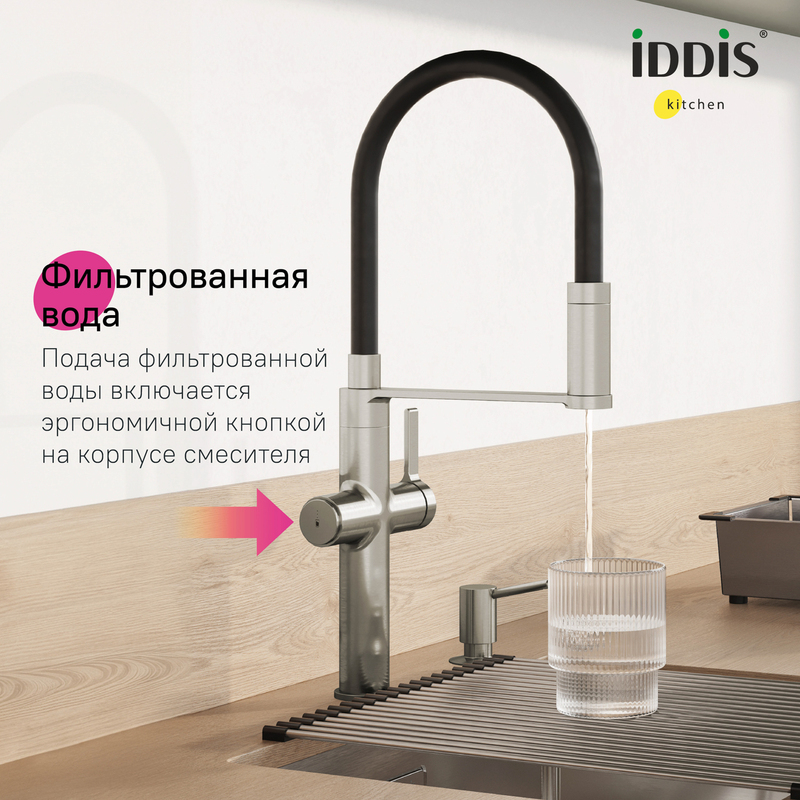 iDDiS®
kitchen

Фильтрованная вода

Подача фильтрованной воды включается эргономичной кнопкой на корпусе смесителя