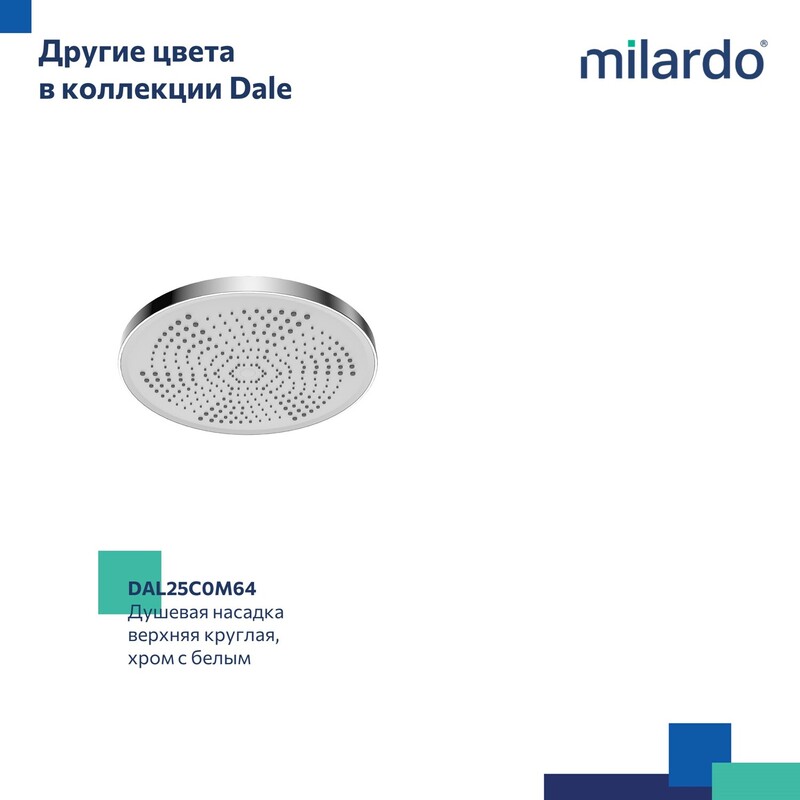 Другие цвета в коллекции Dale

milardo®

DAL25C0M64
Душевая насадка верхняя круглая, хром с белым