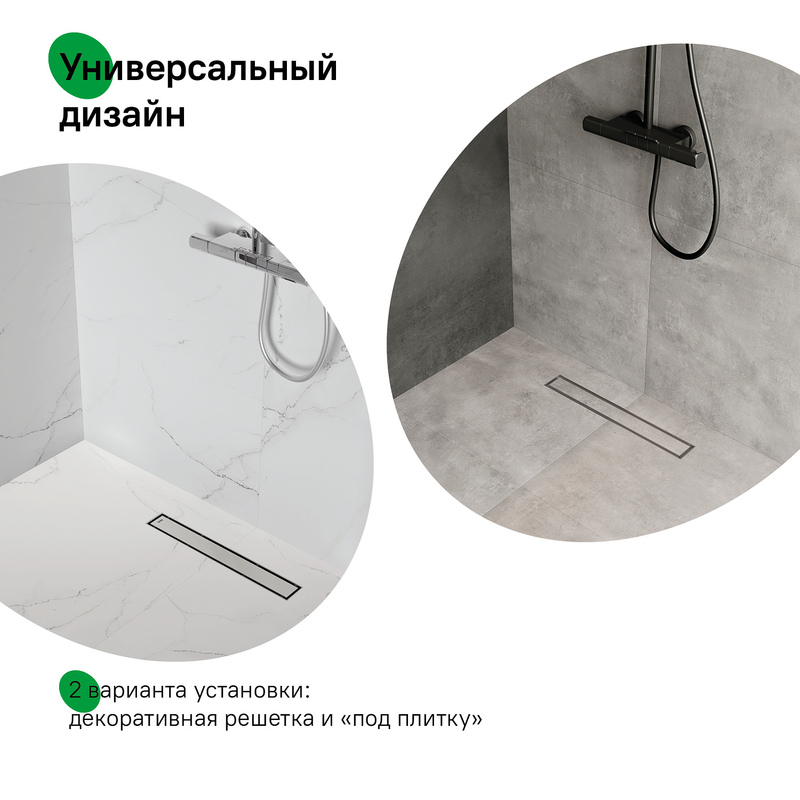 Универсальный дизайн

2 варианта установки:
декоративная решетка и «под плитку»