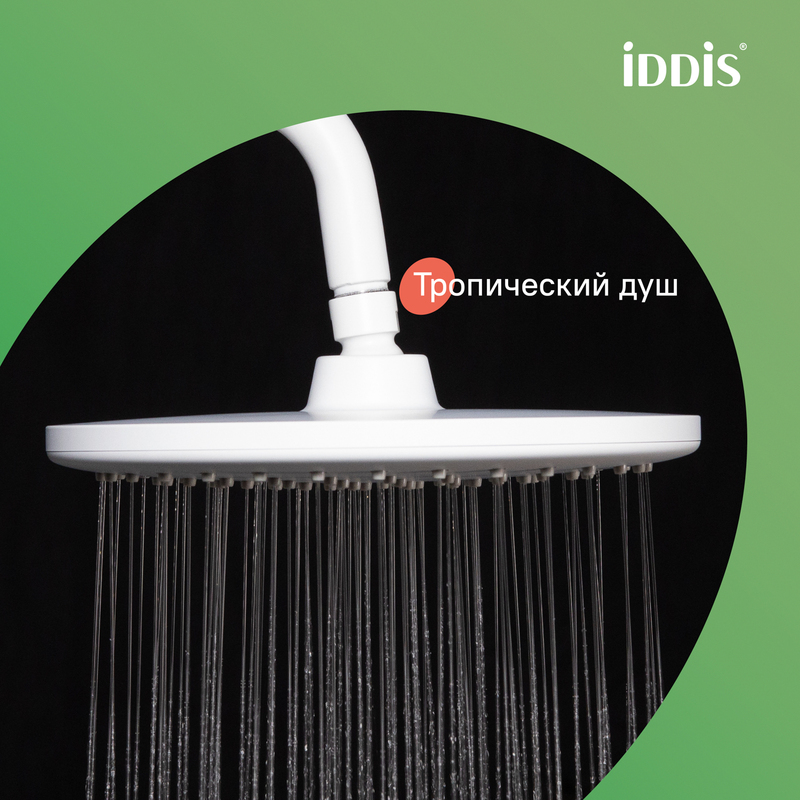 iDDiS®

Тропический душ