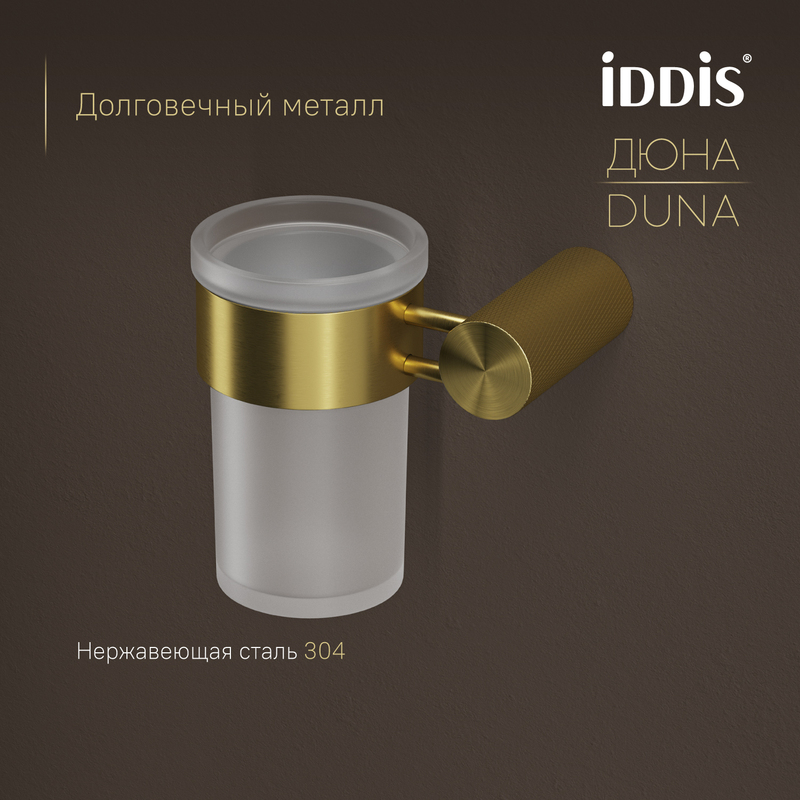 Долговечный металл

iDDiS®

ДЮНА
DUNA

Нержавеющая сталь 304