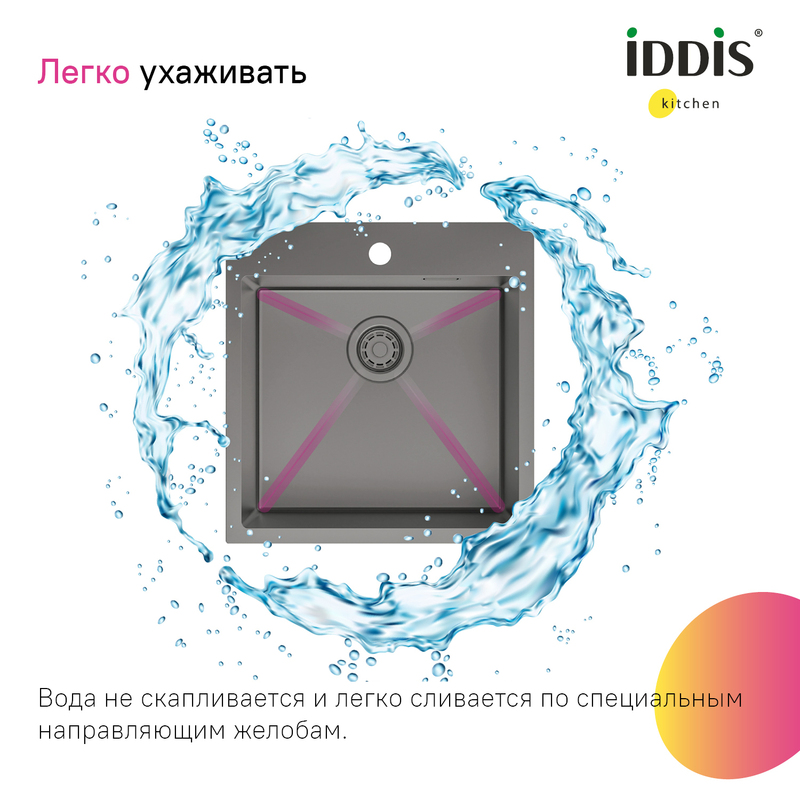 Легко ухаживать

iDDiS®
kitchen

Вода не скапливается и легко сливается по специальным направляющим желобам.