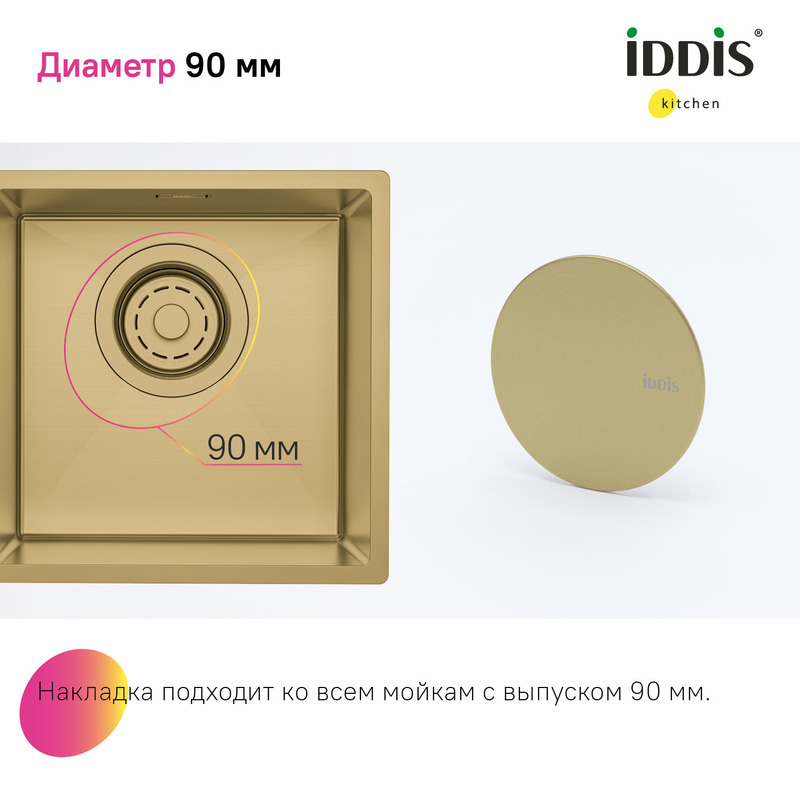 Диаметр 90 мм

iDDiS®
kitchen

90 мм

iDDiS

Накладка подходит ко всем мойкам с выпуском 90 мм.