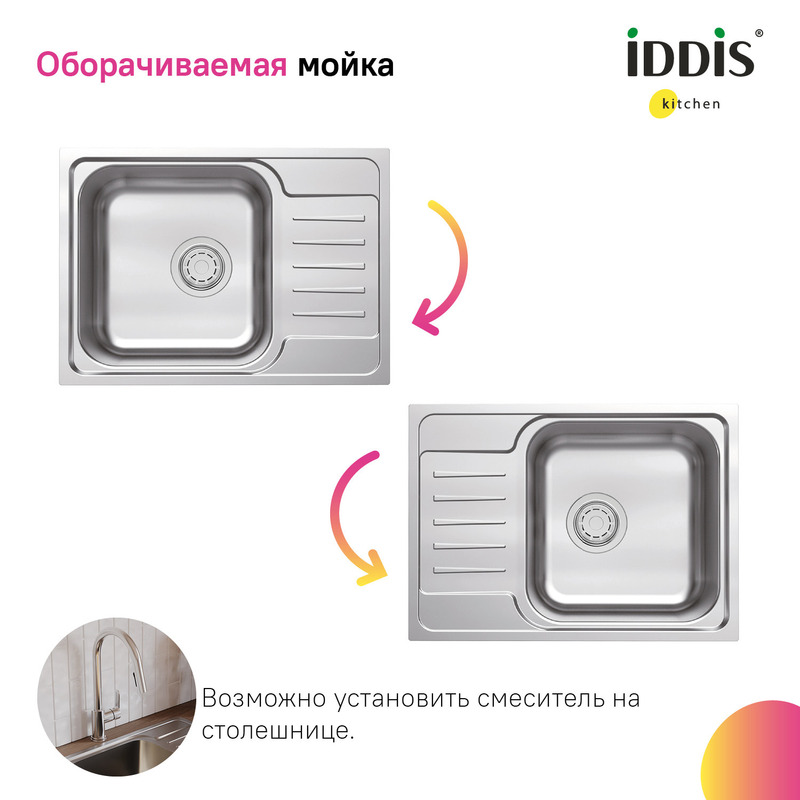 Оборачиваемая мойка

iDDiS®
kitchen

Возможно установить смеситель на столешнице.