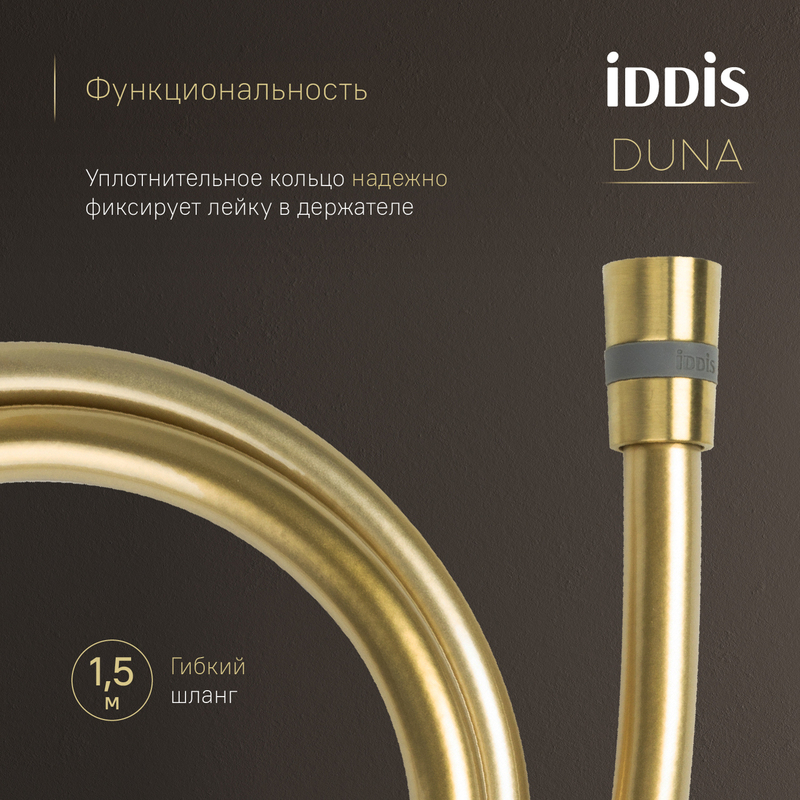 Функциональность

iDDiS
DUNA

Уплотнительное кольцо надежно фиксирует лейку в держателе

iDDiS

1,5 м

Гибкий шланг