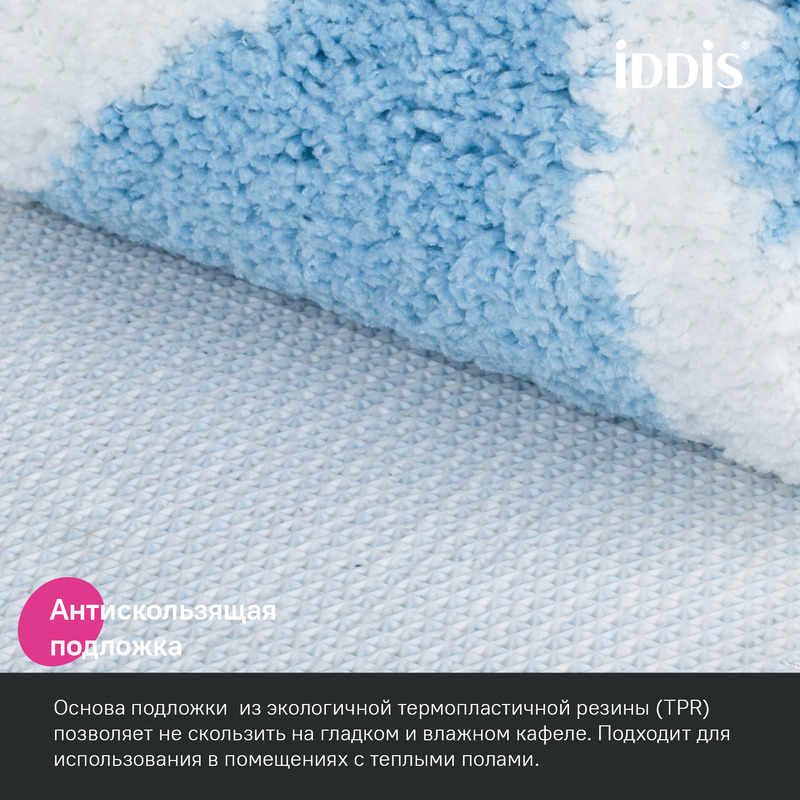 iDDiS®

Антискользящая подложка

Основа подложки  из экологичной термопластичной резины (TPR) позволяет не скользить на гладком и влажном кафеле. Подходит для использования в помещениях с теплыми полами.