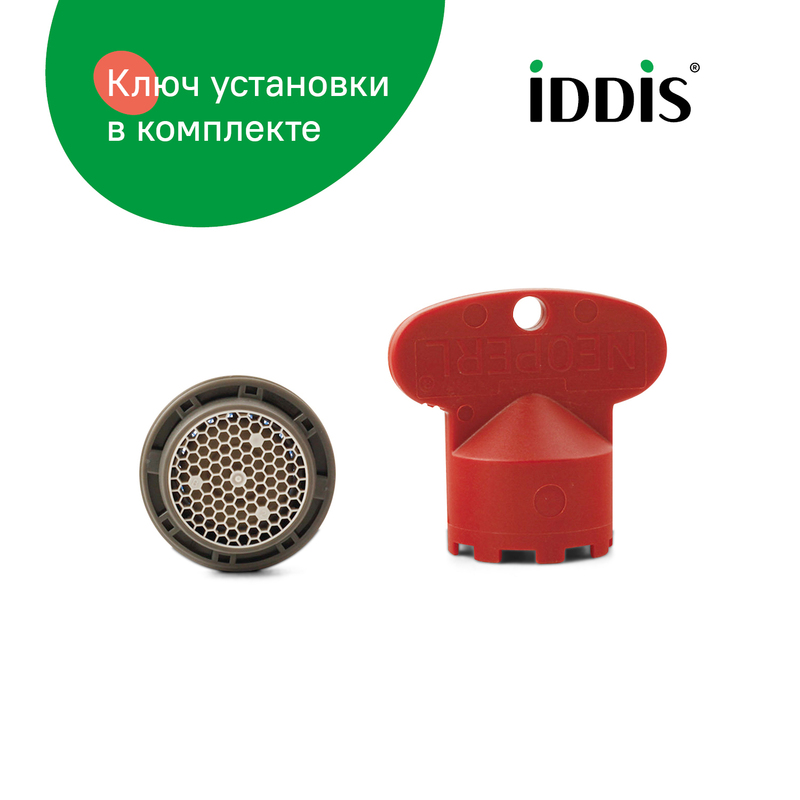 Ключ установки в комплекте

iDDiS®

NEOPERL