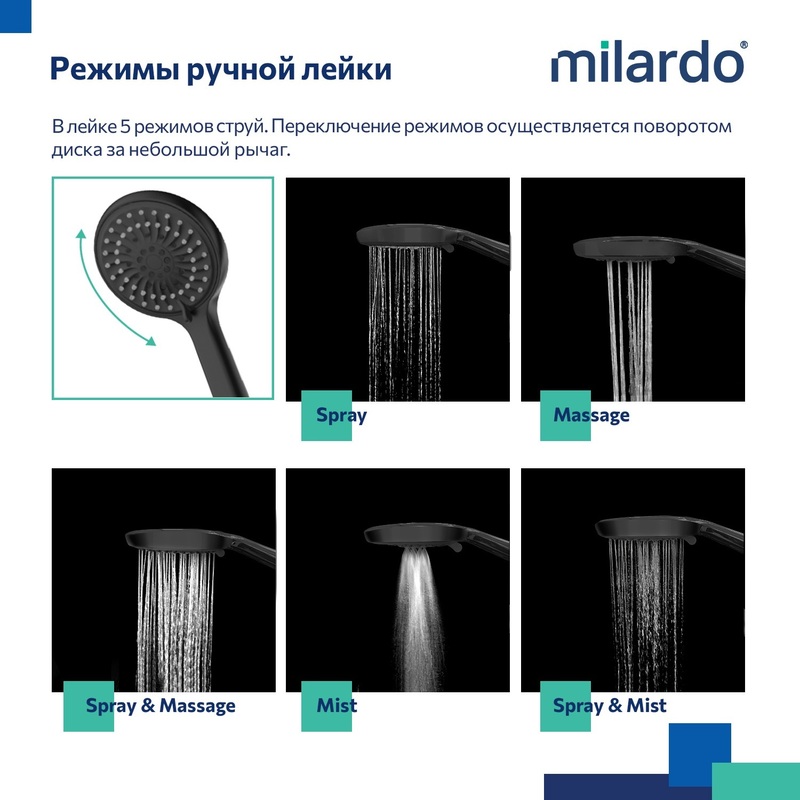 Режимы ручной лейки

milardo®

В лейке 5 режимов струй. Переключение режимов осуществляется поворотом диска за небольшой рычаг.

Spray

Massage

Spray & Massage

Mist

Spray & Mist