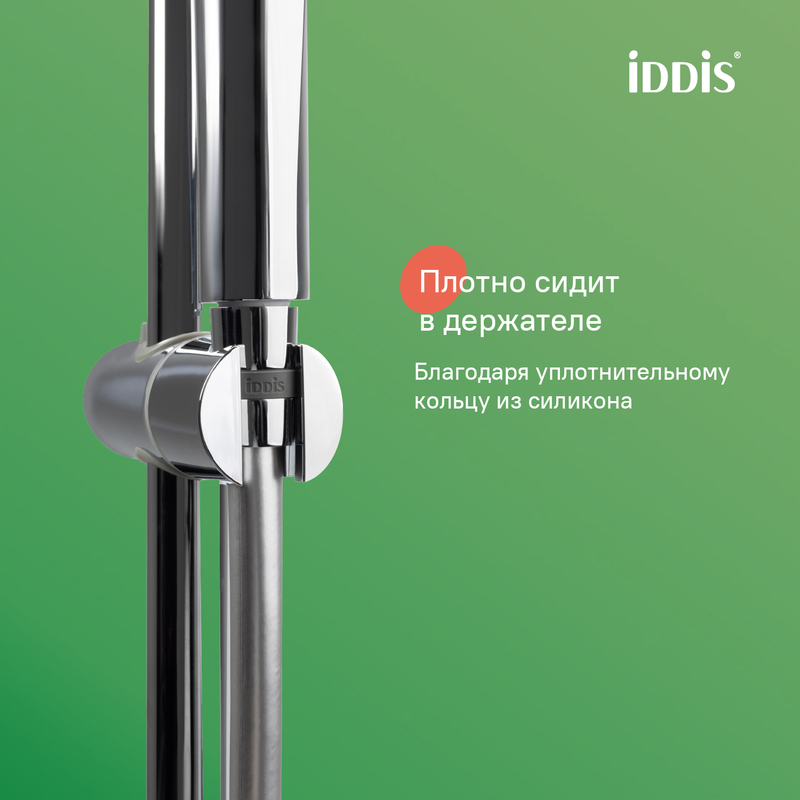 iDDiS®

Плотно сидит в держателе

Благодаря уплотнительному кольцу из силикона

iDDiS