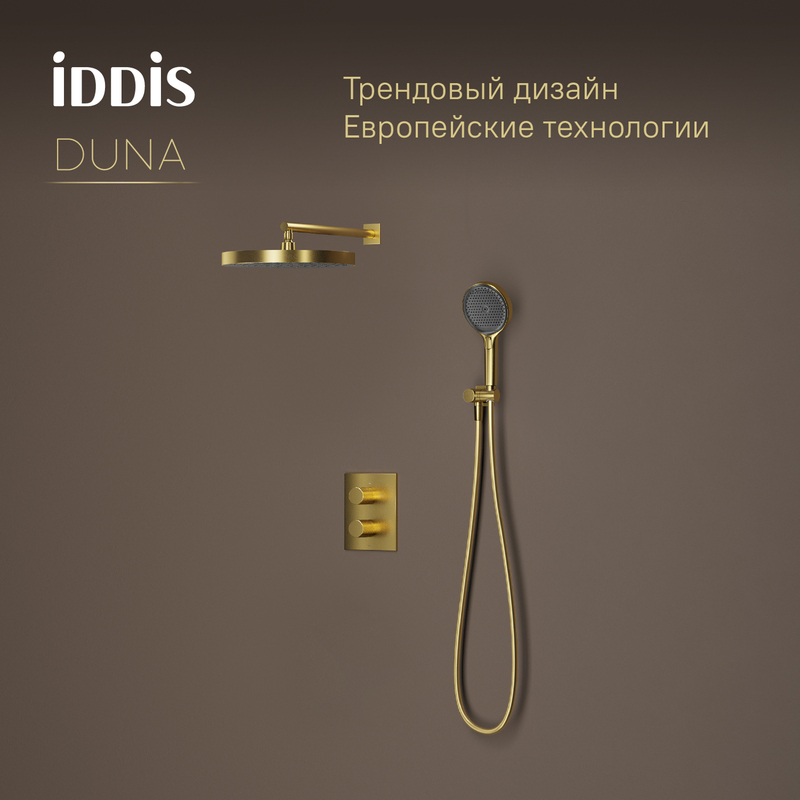 iDDiS
DUNA

Трендовый дизайн
Европейские технологии