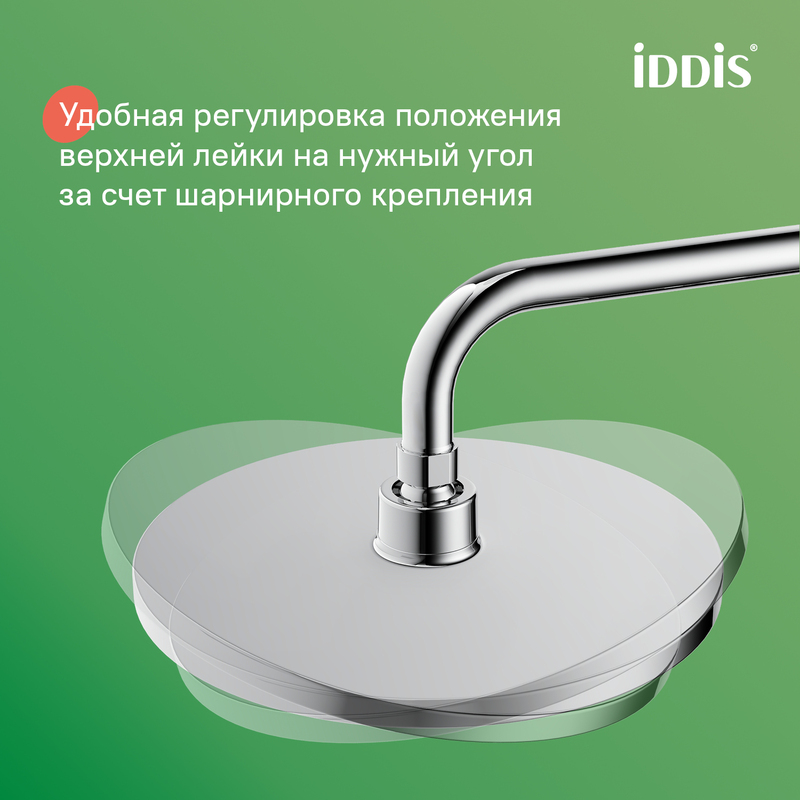 iDDiS®

Удобная регулировка положения верхней лейки на нужный угол за счет шарнирного крепления