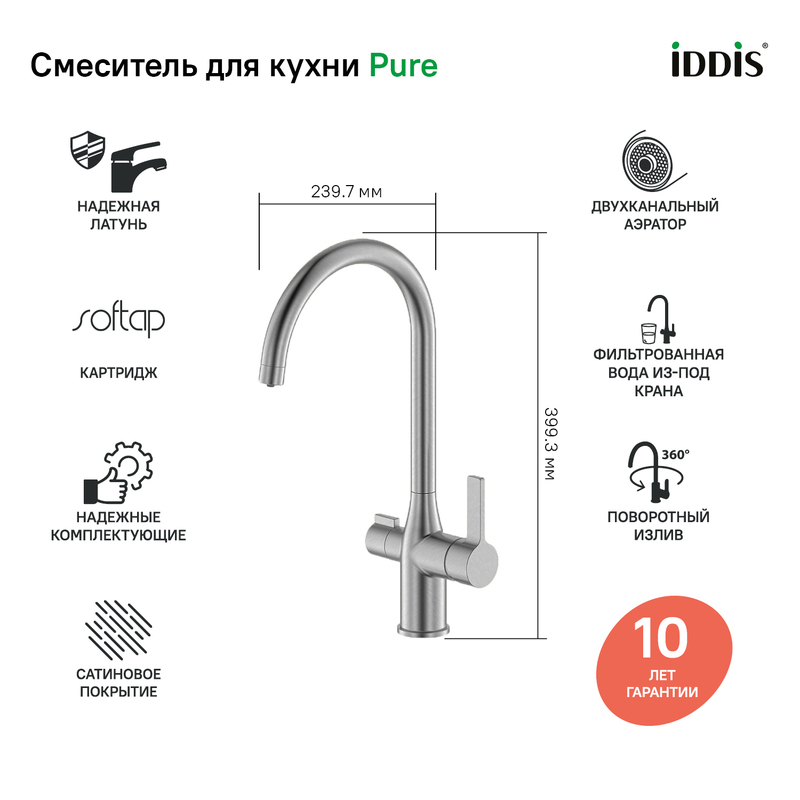 Смеситель для кухни Pure

iDDiS®

НАДЕЖНАЯ ЛАТУНЬ

softap

КАРТРИДЖ

НАДЕЖНЫЕ КОМПЛЕКТУЮЩИЕ

САТИНОВОЕ ПОКРЫТИЕ

239.7 мм

399.3 мм

ДВУХКАНАЛЬНЫЙ АЭРАТОР

ФИЛЬТРОВАННАЯ ВОДА ИЗ-ПОД КРАНА

360°

ПОВОРОТНЫЙ ИЗЛИВ

10 ЛЕТ ГАРАНТИИ