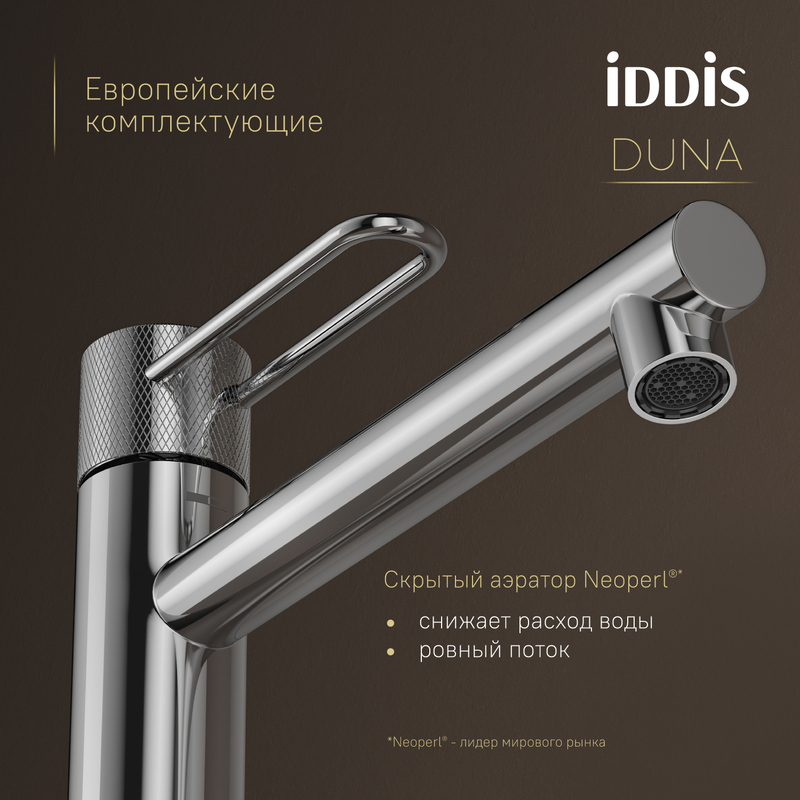 Европейские комплектующие

iDDiS
DUNA

Скрытый аэратор Neoperl®*
• снижает расход воды
• ровный поток

*Neoperl® - лидер мирового рынка