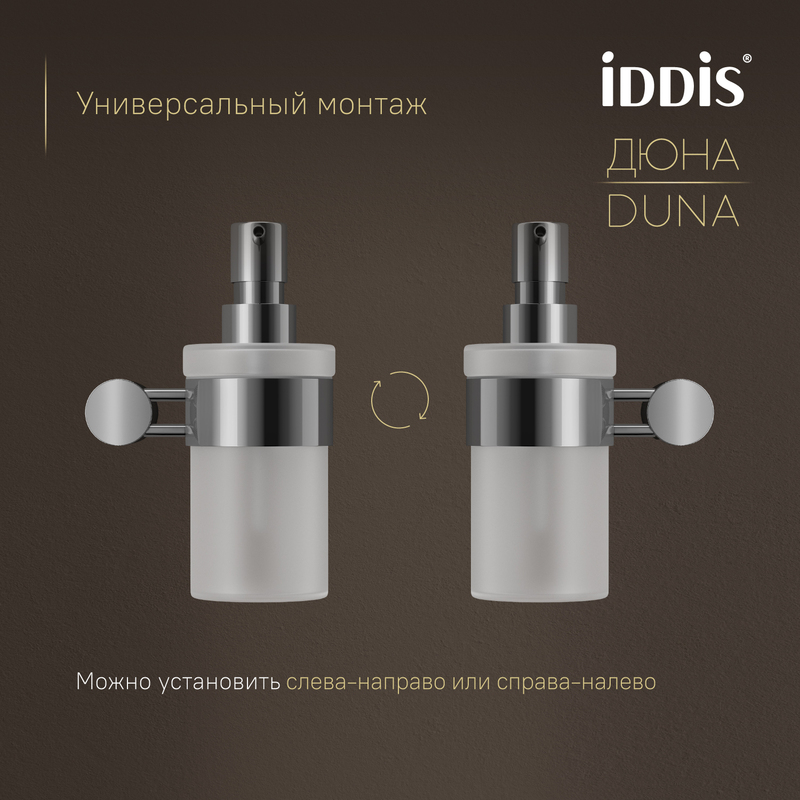 Универсальный монтаж

iDDiS®

ДЮНА
DUNA

Можно установить слева-направо или справа-налево