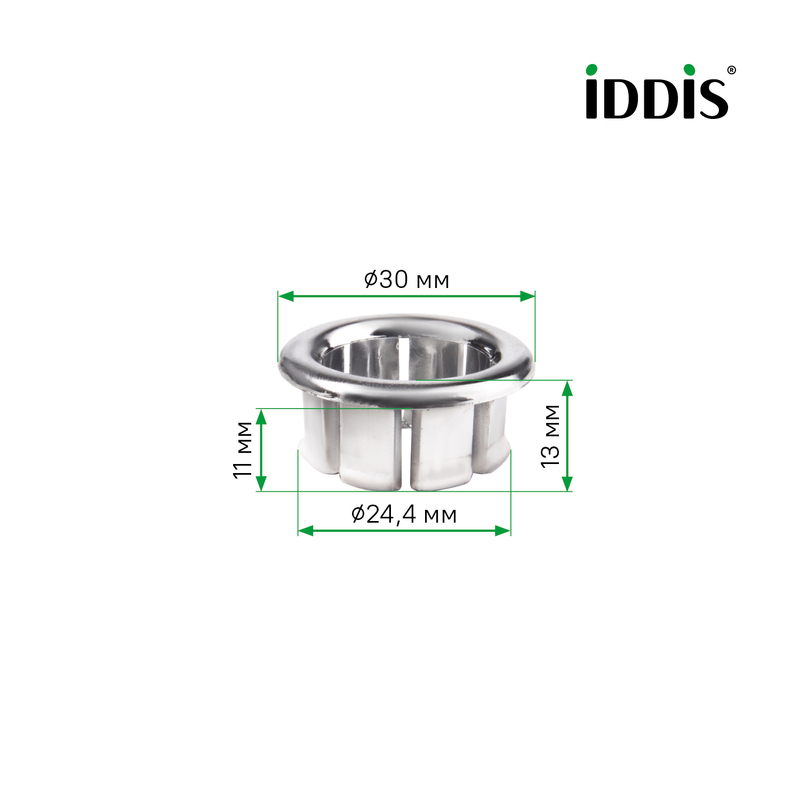 iDDiS®

ø30 мм

11 мм

13 мм

ø24,4 мм