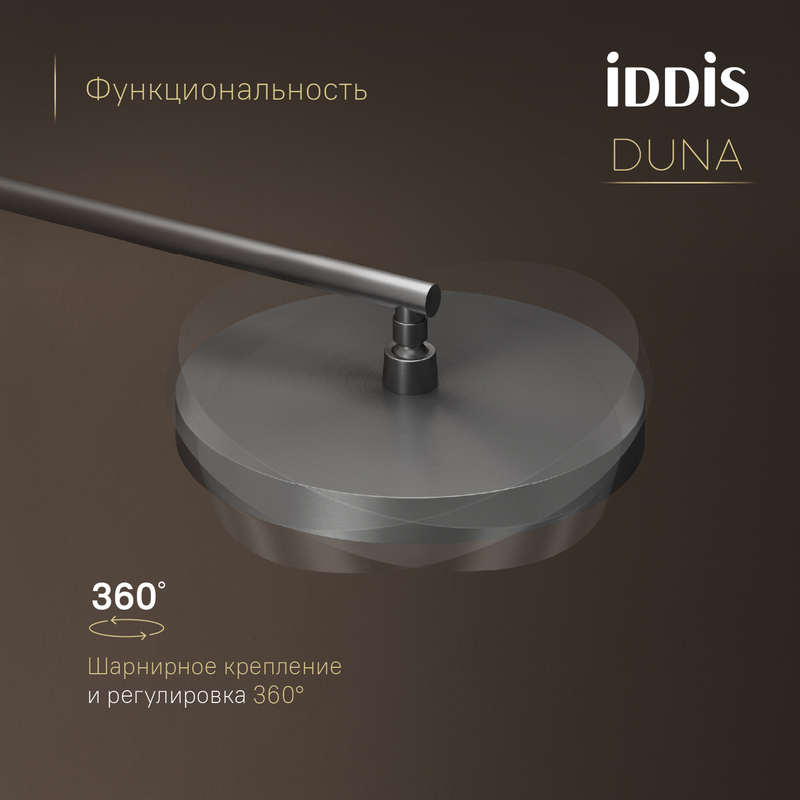 Функциональность

iDDiS
DUNA

360°

Шарнирное крепление
и регулировка 360°