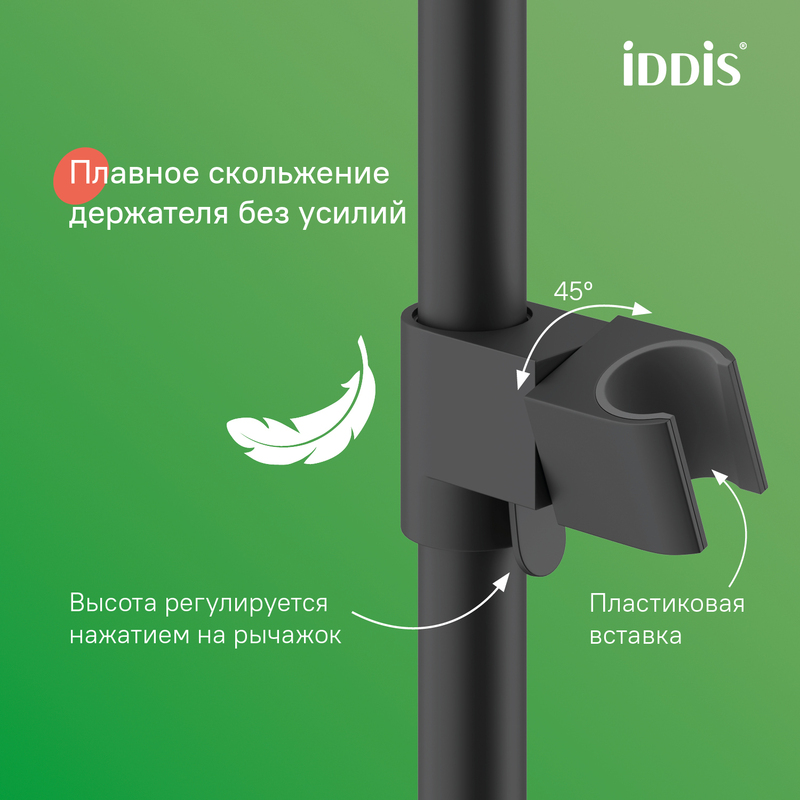 iDDiS®

Плавное скольжение держателя без усилий

45°

Высота регулируется нажатием на рычажок

Пластиковая вставка