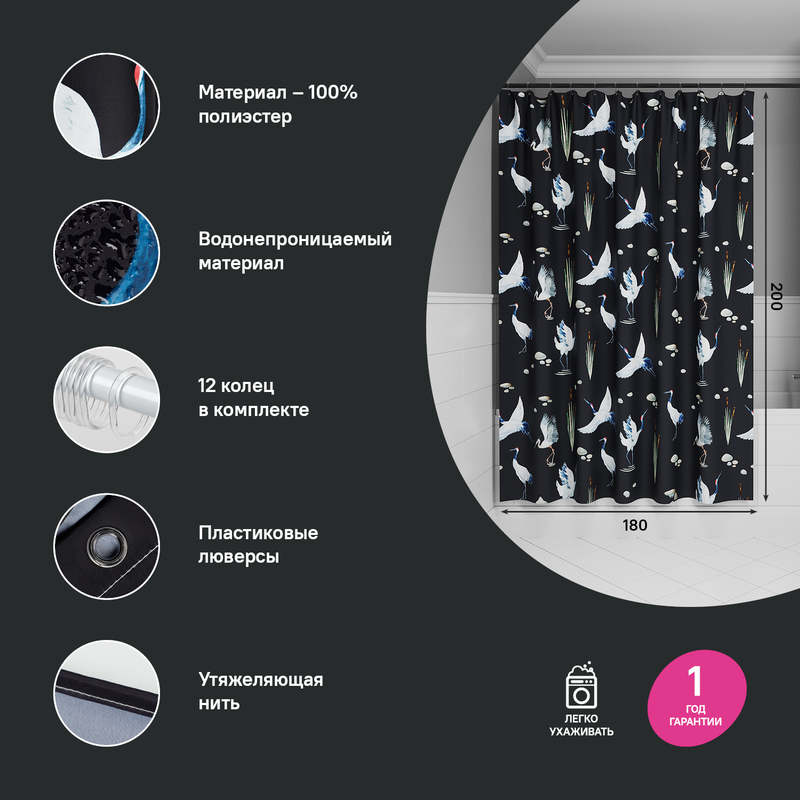 Материал – 100% полиэстер

Водонепроницаемый материал

12 колец в комплекте

Пластиковые люверсы

Утяжеляющая нить

200

180

ЛЕГКО УХАЖИВАТЬ

1 ГОД ГАРАНТИИ