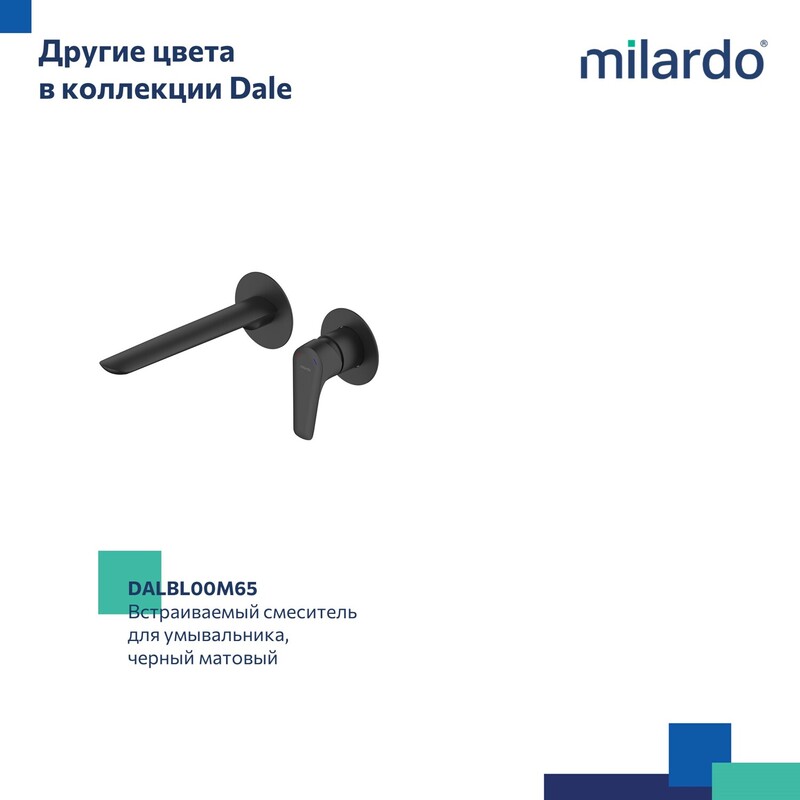 Другие цвета в коллекции Dale

milardo®

DALBL00M65
Встраиваемый смеситель для умывальника, черный матовый