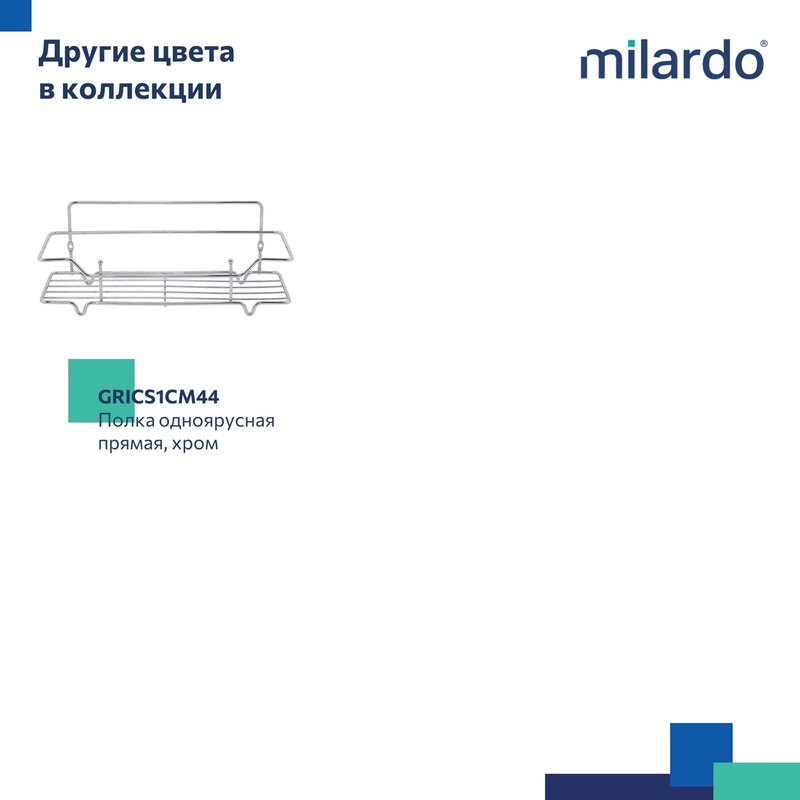 Другие цвета в коллекции

milardo®

GRICS1CM44
Полка одноярусная прямая, хром