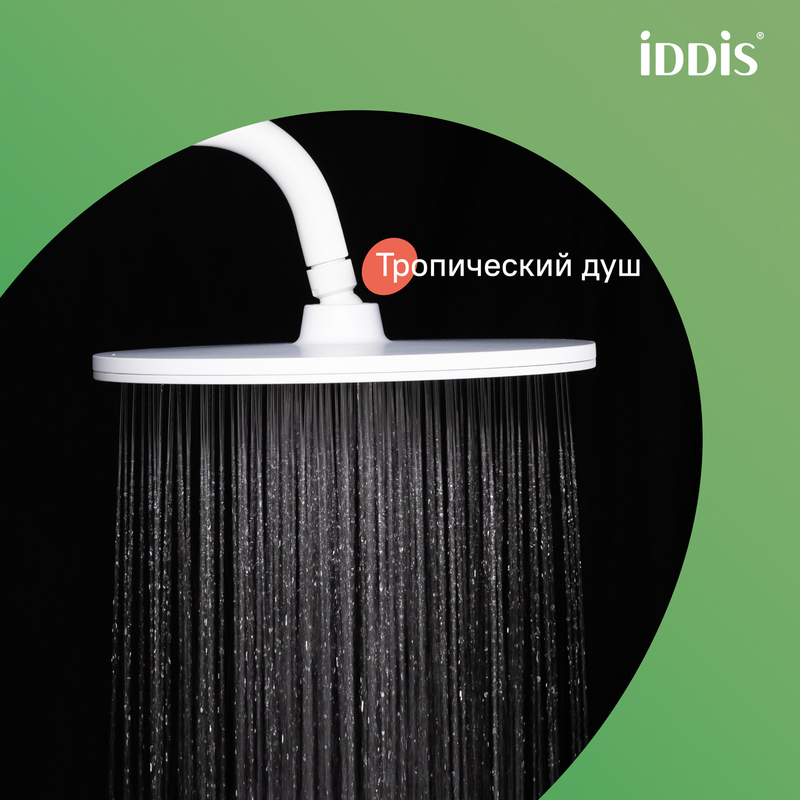 iDDiS®

Тропический душ