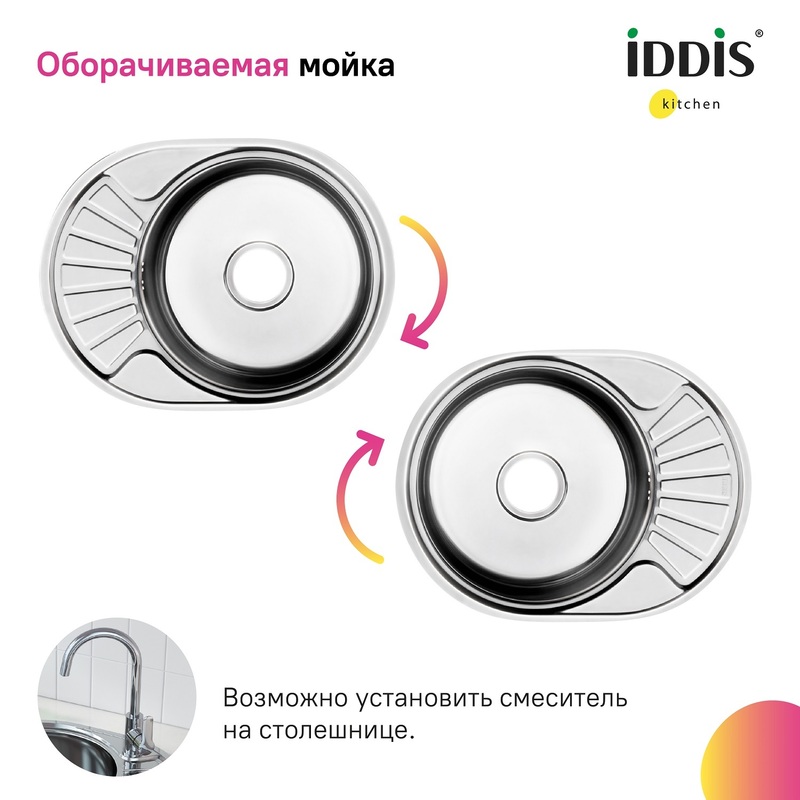 Оборачиваемая мойка

iDDiS®
kitchen

Возможно установить смеситель на столешнице.