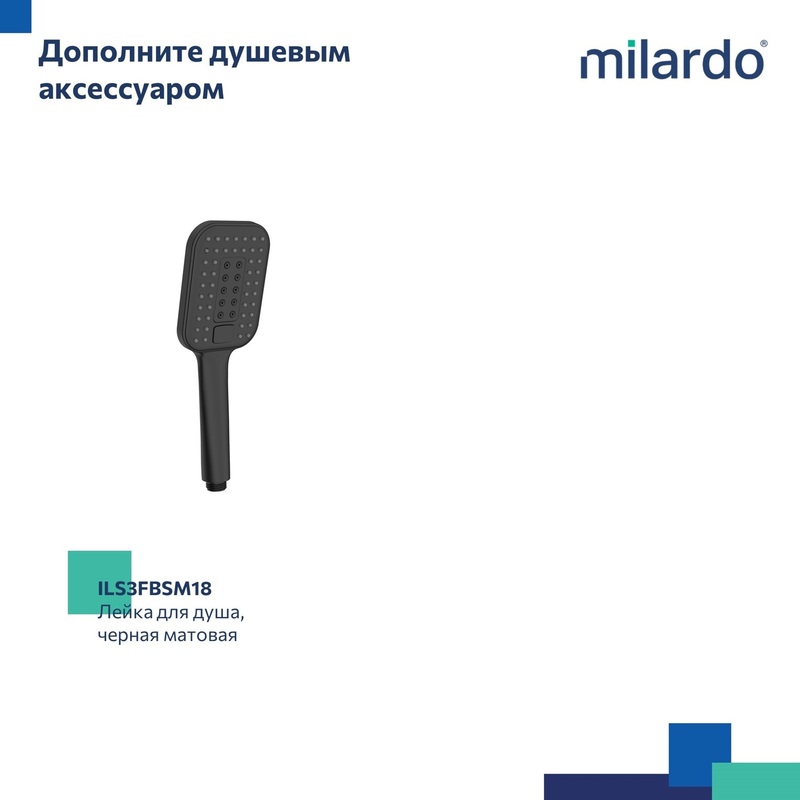 Дополните душевым аксессуаром

milardo®

ILS3FBSM18
Лейка для душа, черная матовая