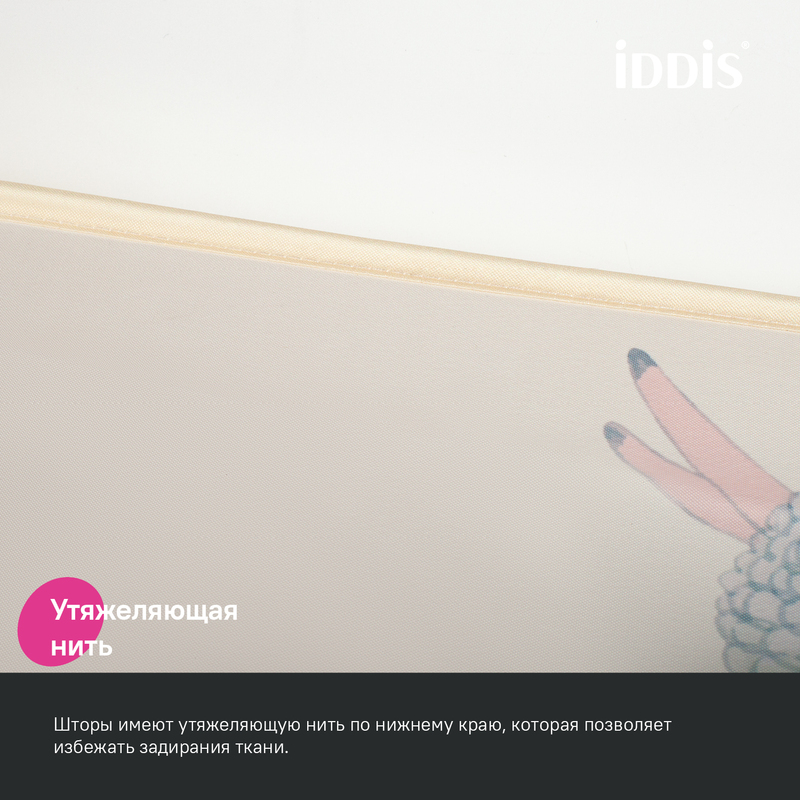 iDDiS®

Утяжеляющая нить

Шторы имеют утяжеляющую нить по нижнему краю, которая позволяет избежать задирания ткани.