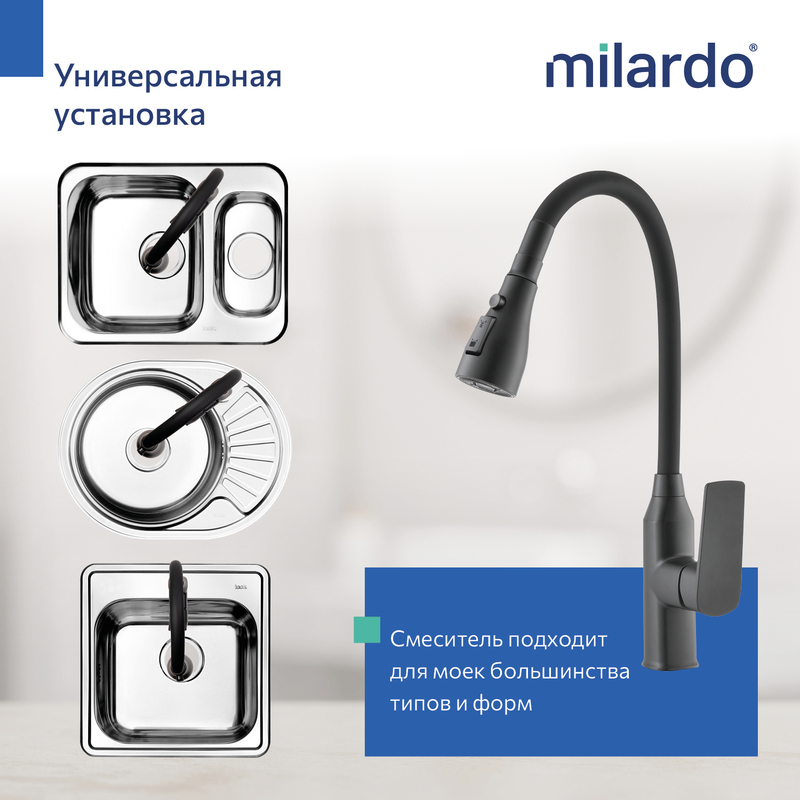 Универсальная установка

milardo®

Смеситель подходит для моек большинства типов и форм