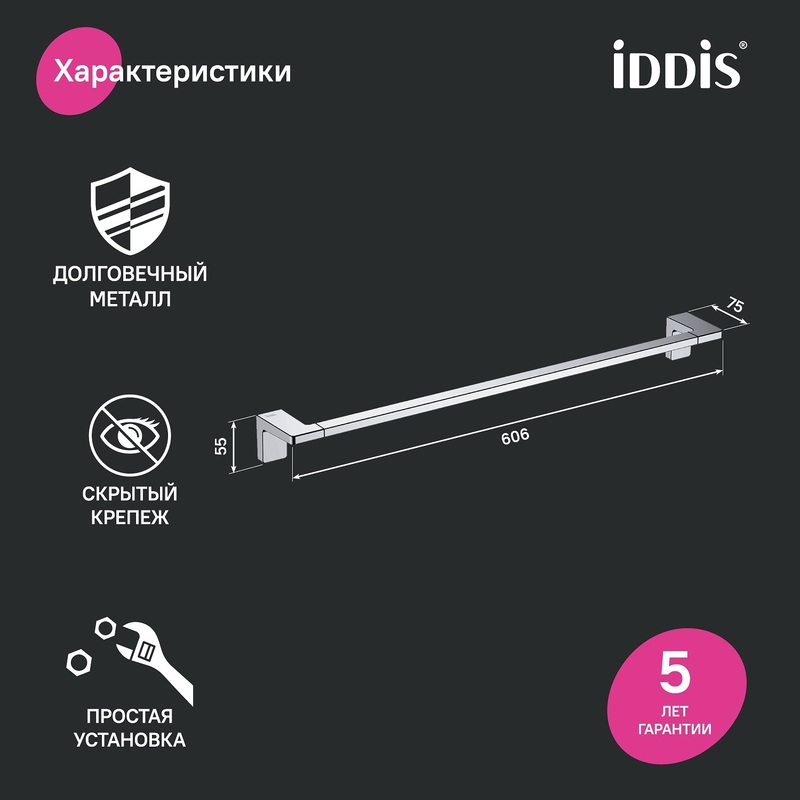 Характеристики

iDDiS®

ДОЛГОВЕЧНЫЙ МЕТАЛЛ

СКРЫТЫЙ КРЕПЕЖ

ПРОСТАЯ УСТАНОВКА

75

55

606

5
ЛЕТ
ГАРАНТИИ