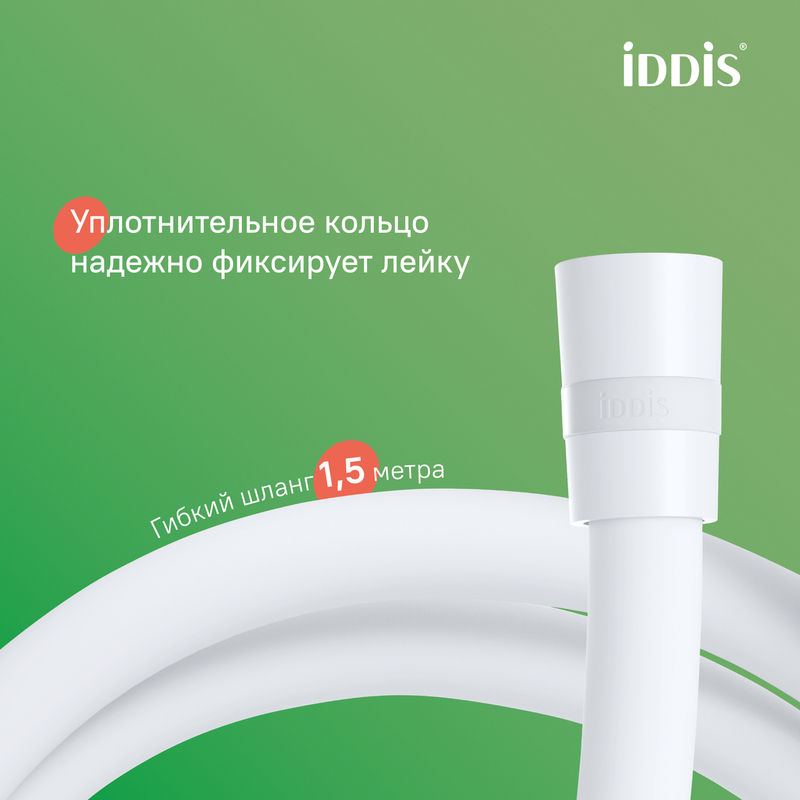 iDDiS®

Уплотнительное кольцо надежно фиксирует лейку

iDDiS

Гибкий шланг 1,5 метра