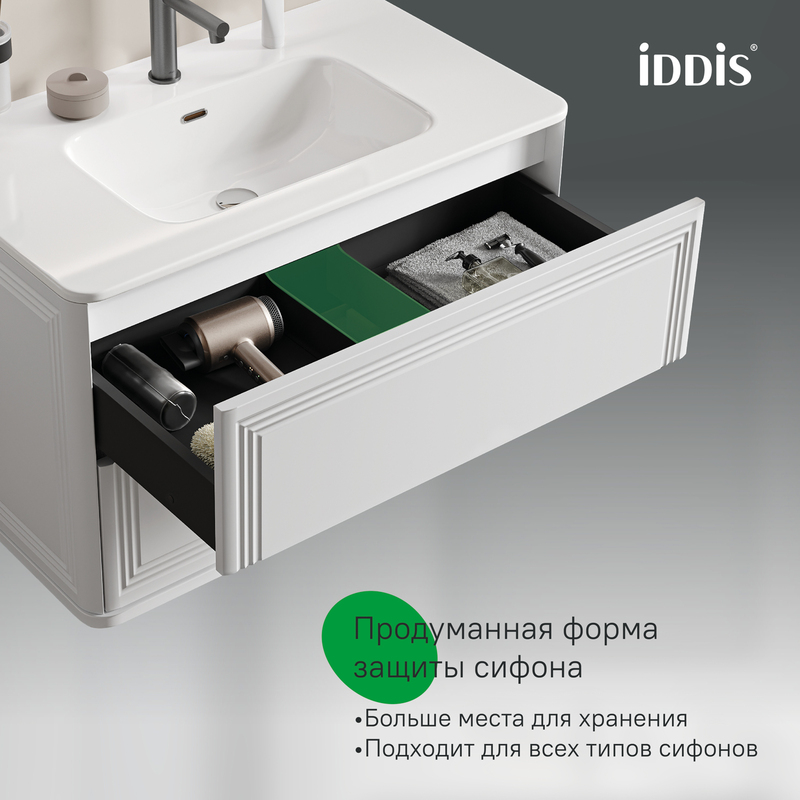 iDDiS®

Продуманная форма защиты сифона

•Больше места для хранения
•Подходит для всех типов сифонов