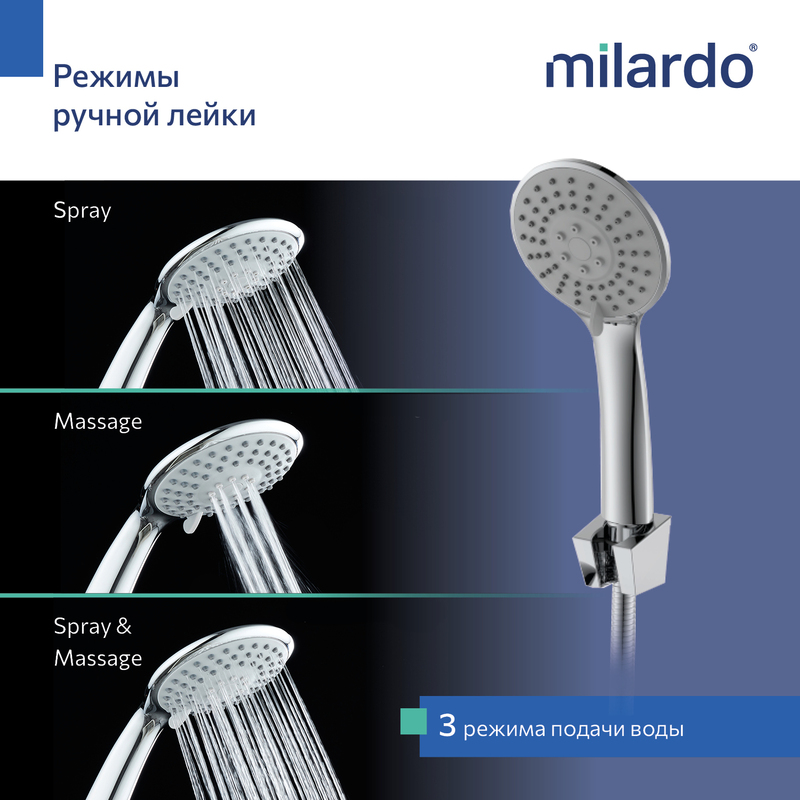 Режимы ручной лейки

milardo®

Spray

Massage

Spray & Massage

3 режима подачи воды