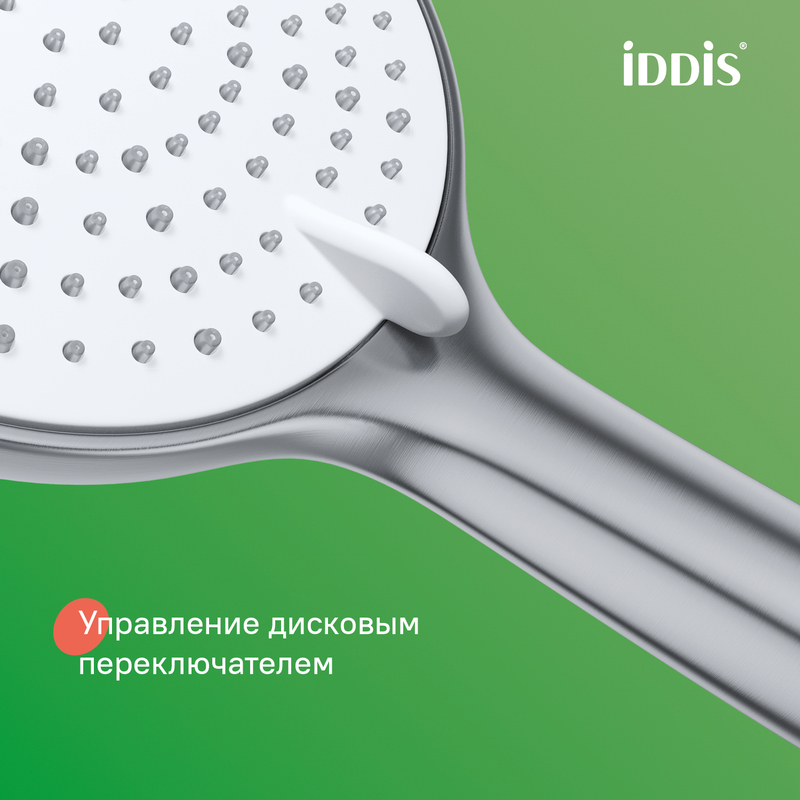 iDDiS®

Управление дисковым переключателем