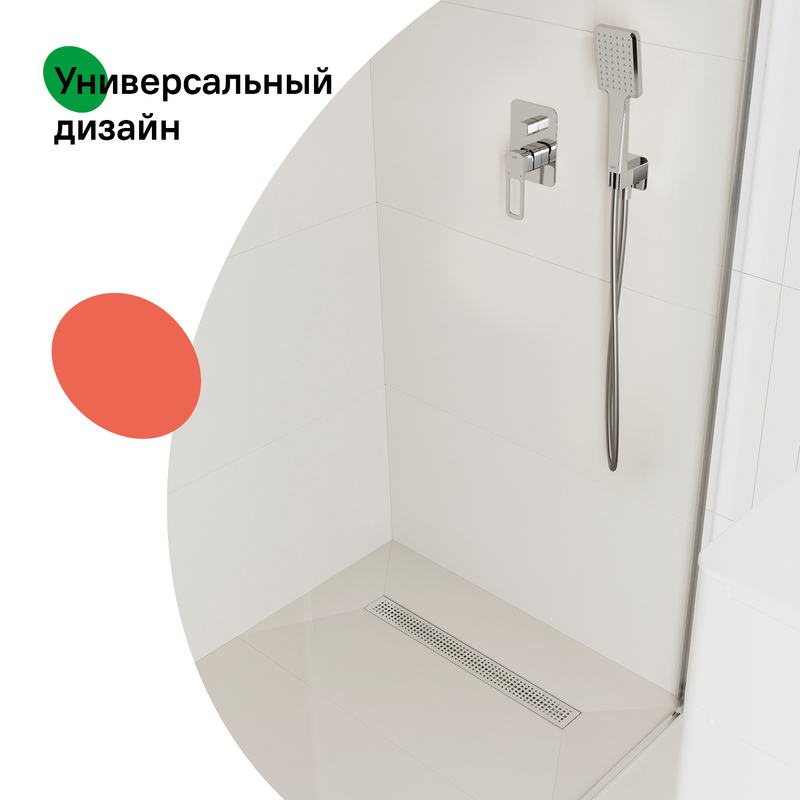 Универсальный дизайн