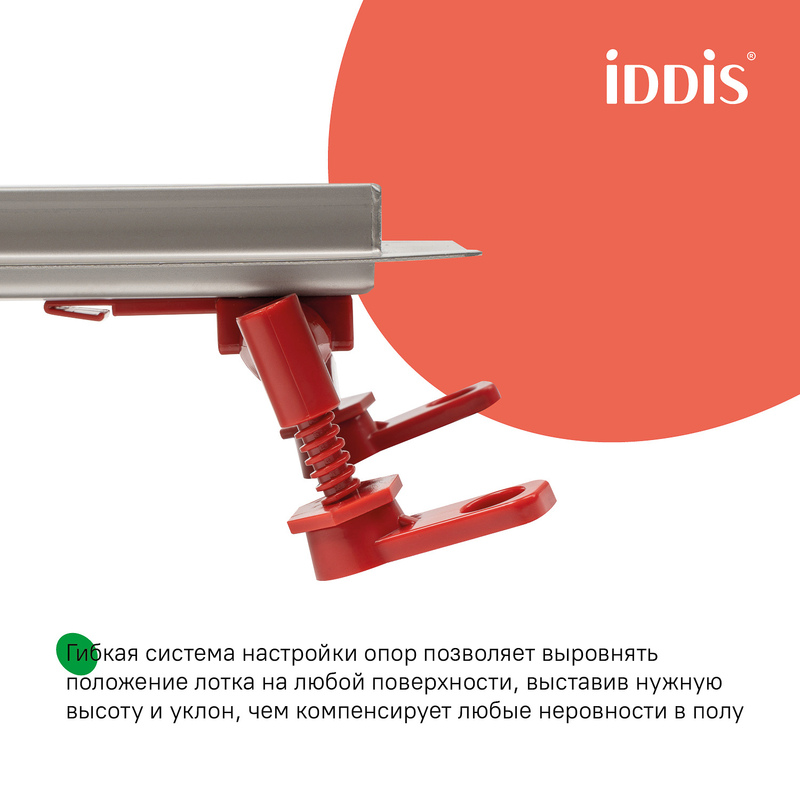 iDDiS®

Гибкая система настройки опор позволяет выровнять положение лотка на любой поверхности, выставив нужную высоту и уклон, чем компенсирует любые неровности в полу