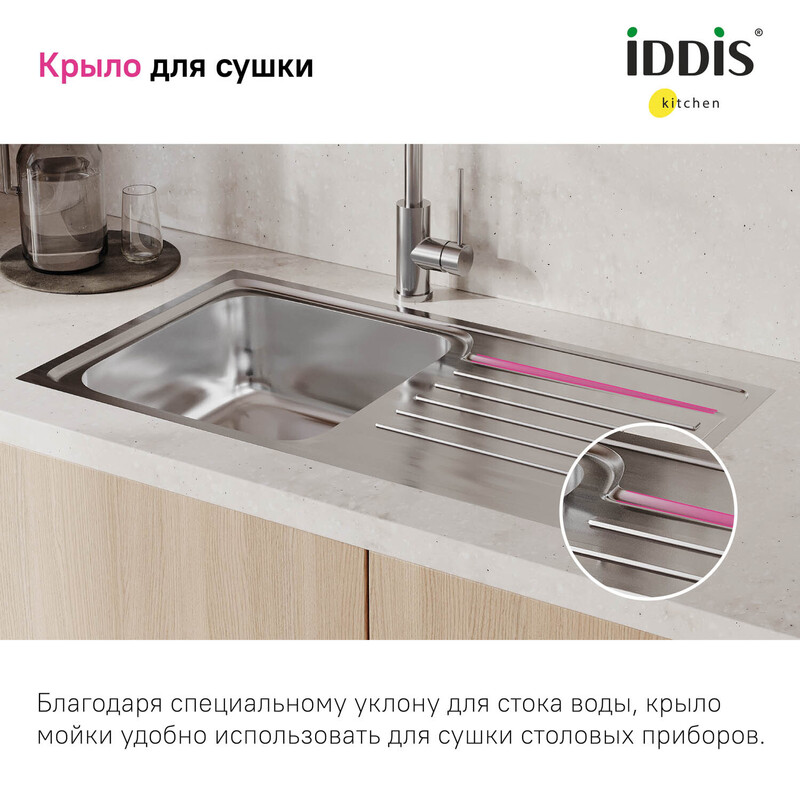 Крыло для сушки

iDDiS®
kitchen

Благодаря специальному уклону для стока воды, крыло мойки удобно использовать для сушки столовых приборов.