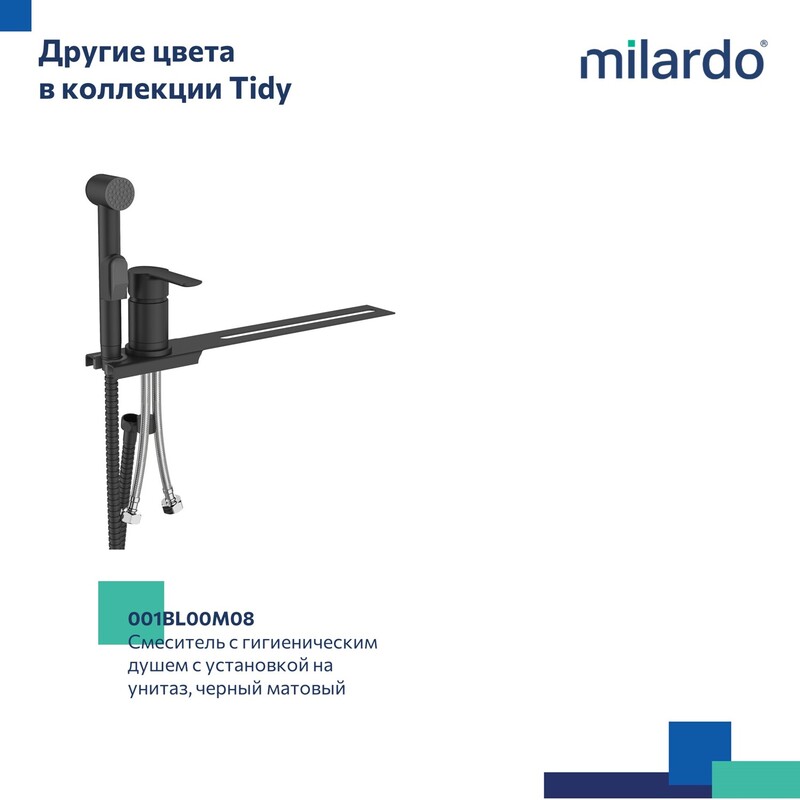 Другие цвета в коллекции Tidy

milardo®

001BL00M08
Смеситель с гигиеническим душем с установкой на унитаз, черный матовый