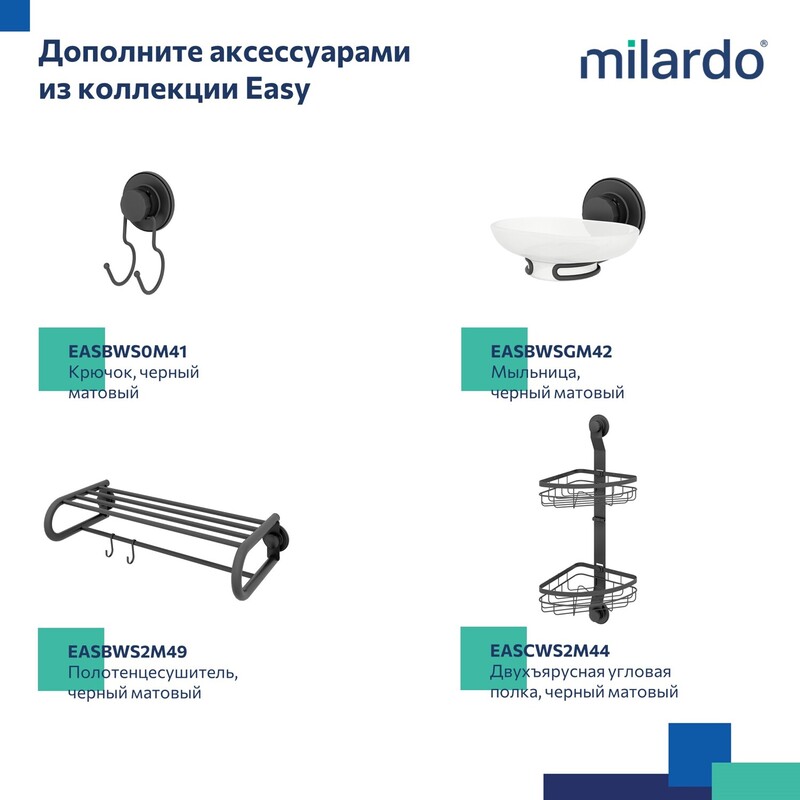 Дополните аксессуарами из коллекции Easy

milardo®

EASBWS0M41
Крючок, черный матовый

EASBWSGM42
Мыльница, черный матовый

EASBWS2M49
Полотенцесушитель, черный матовый

EASCWS2M44
Двухъярусная угловая полка, черный матовый