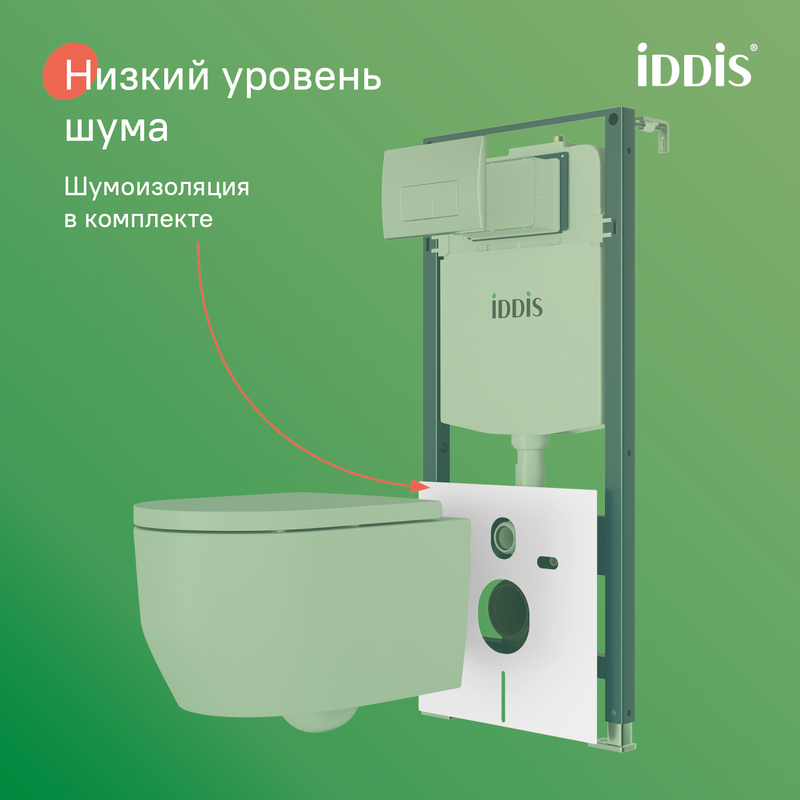 Низкий уровень шума

Шумоизоляция в комплекте

iDDiS®

iDDiS