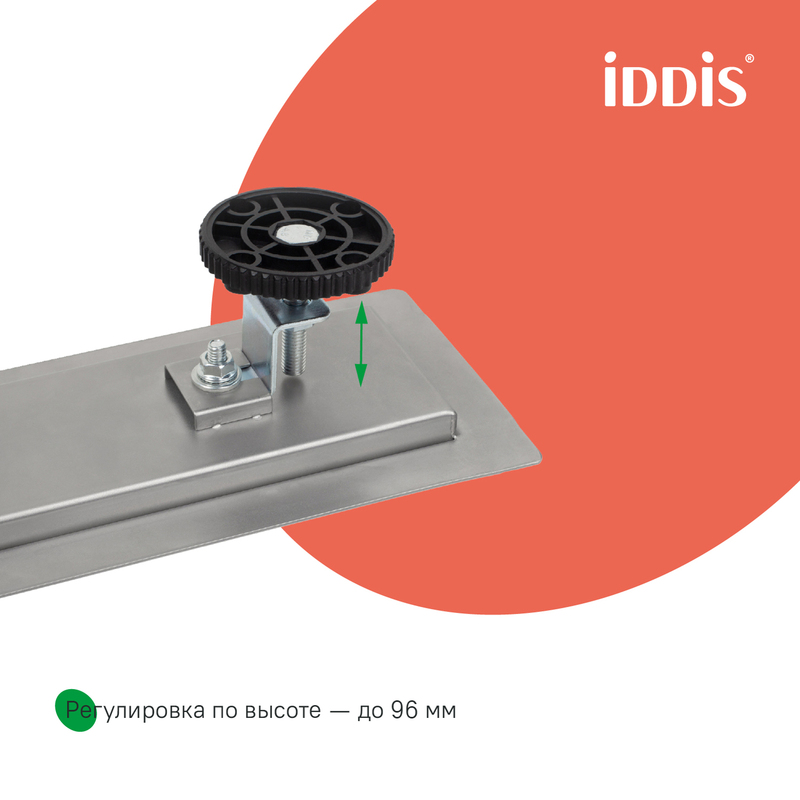 iDDiS®

Регулировка по высоте — до 96 мм